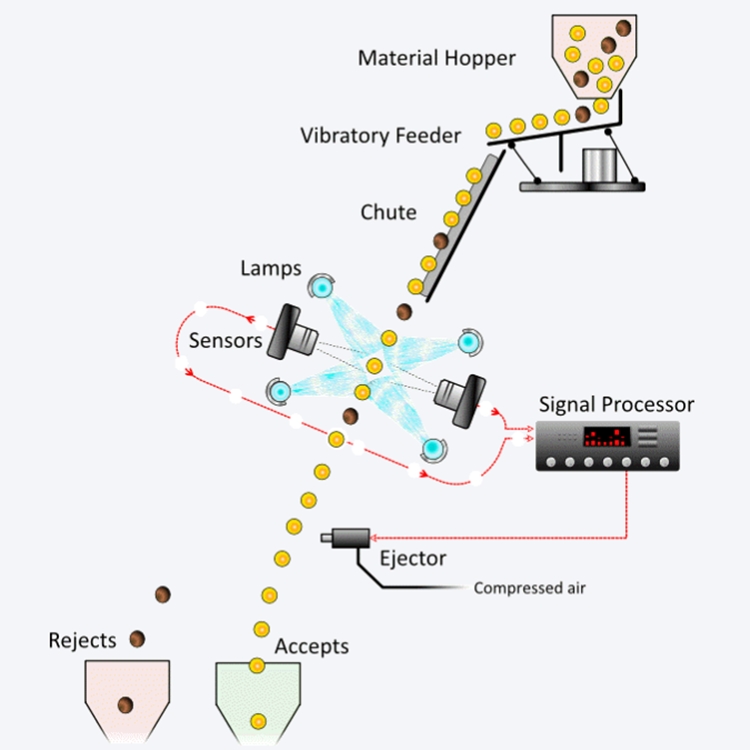 Material Hopper

Vibratory Feeder

Chute

Lamps

Sensors

Signal Processor

Ejector

Compressed air

Rejects

Accepts